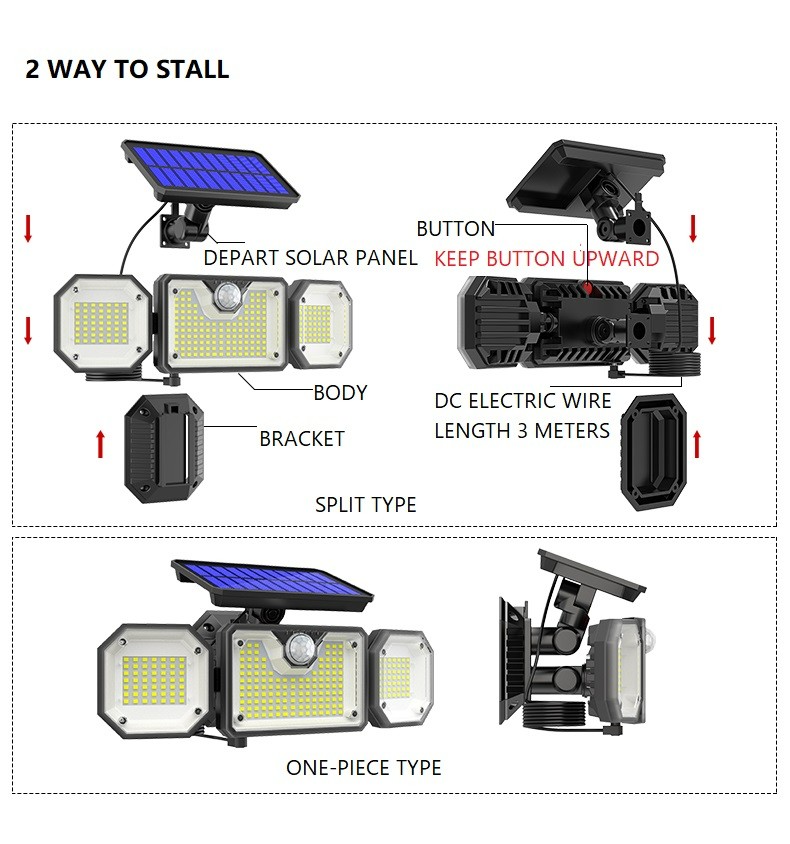 2 WAY TO STALL

DEPART SOLAR PANEL

BODY

BRACKET

BUTTON

KEEP BUTTON UPWARD

DC ELECTRIC WIRE LENGTH 3 METERS

SPLIT TYPE

ONE-PIECE TYPE