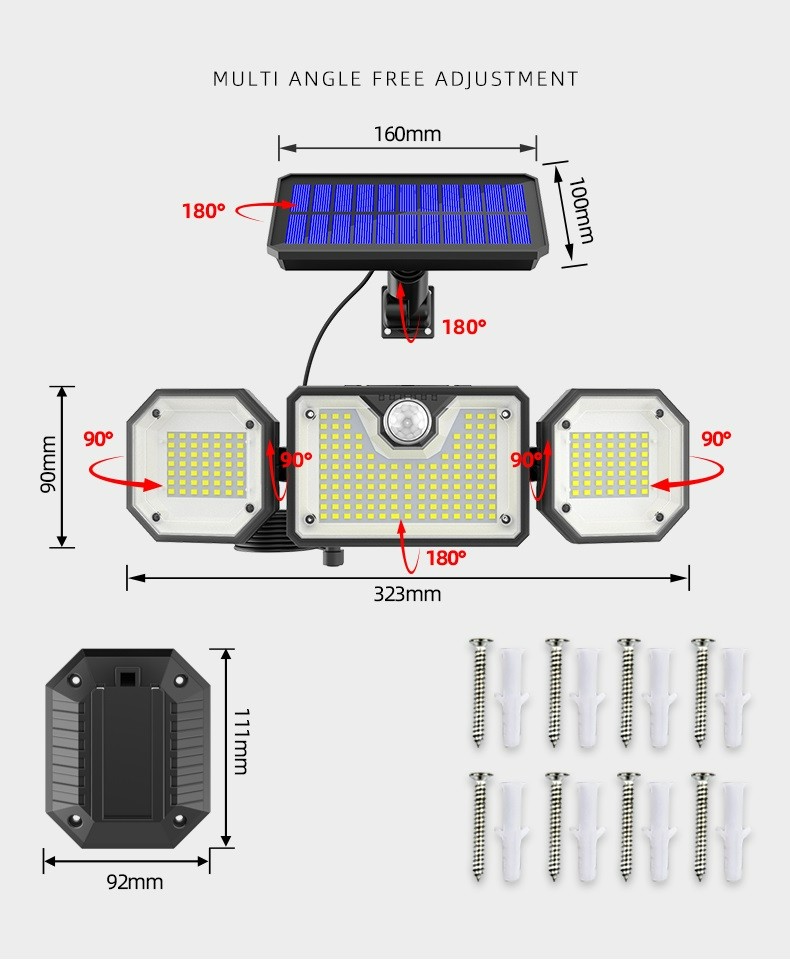 MULTI ANGLE FREE ADJUSTMENT

160mm

100mm

180°

180°

90mm

90°

90°

90°

90°

180°

323mm

111mm

92mm