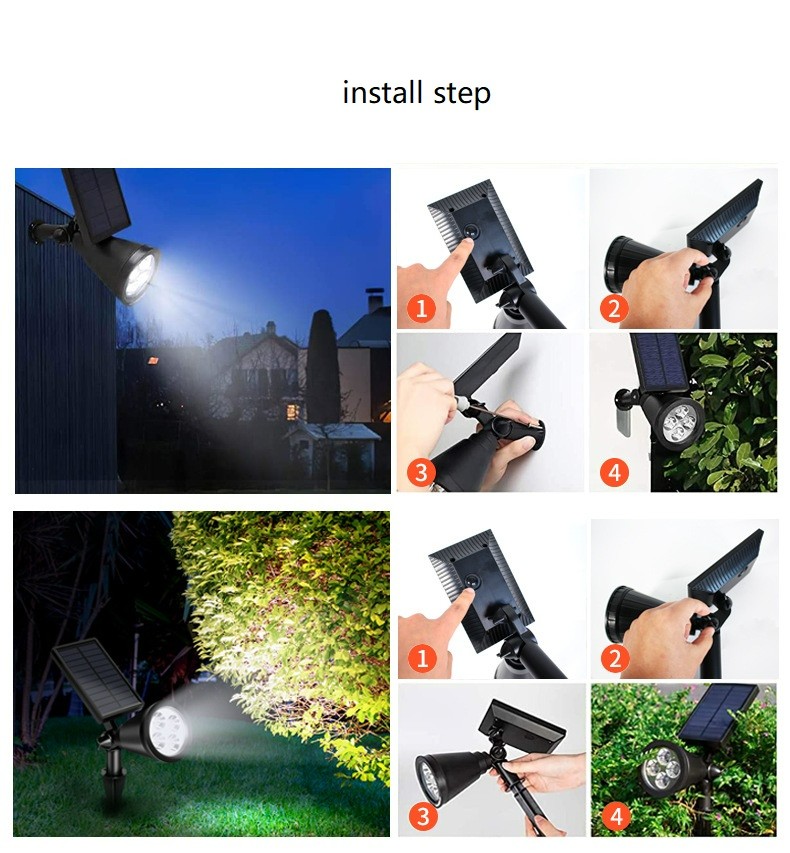 install step

1
2
3
4

1
2
3
4